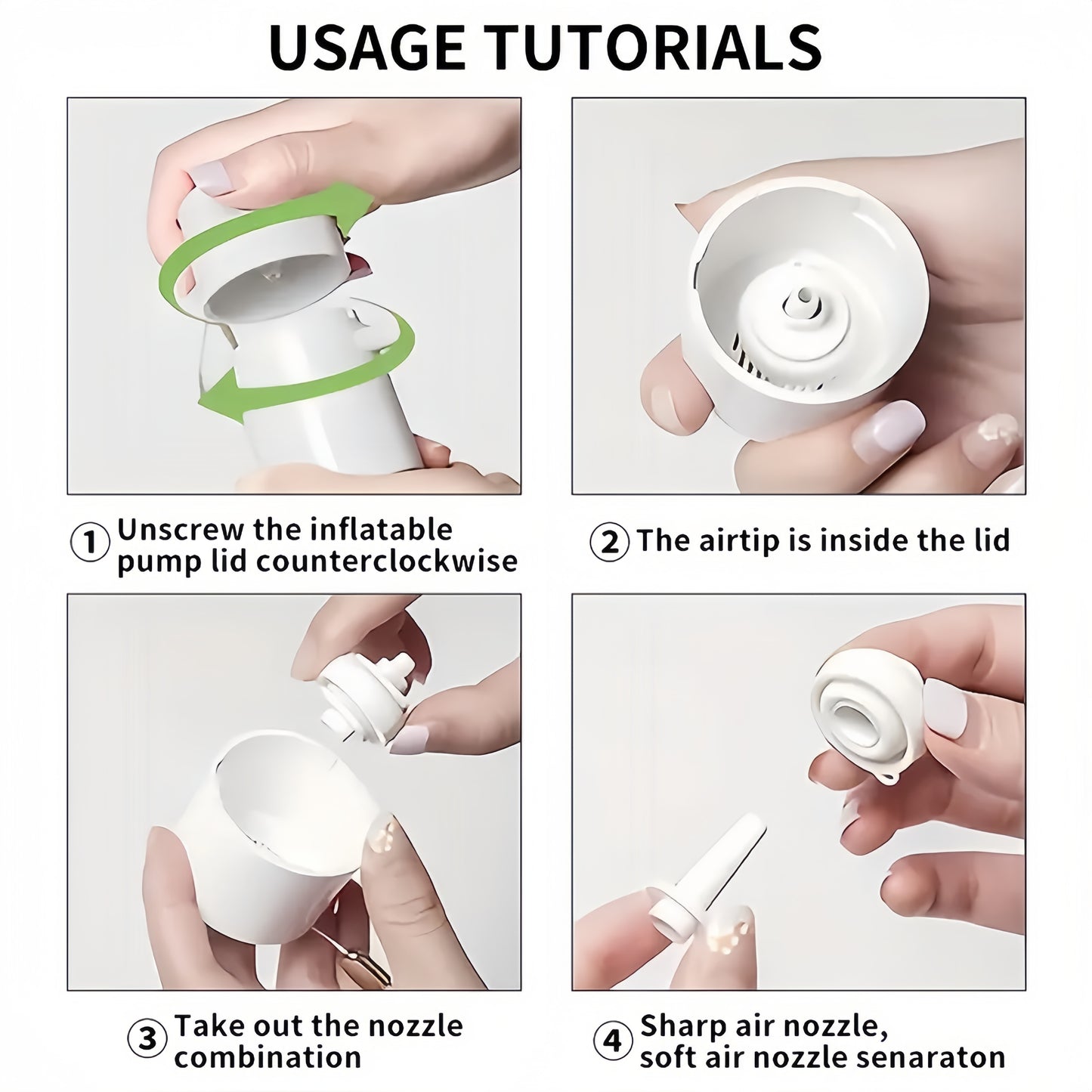 USAGE TUTORIALS

① Unscrew the inflatable pump lid counterclockwise

② The airtip is inside the lid

③ Take out the nozzle combination

④ Sharp air nozzle, soft air nozzle senaraton