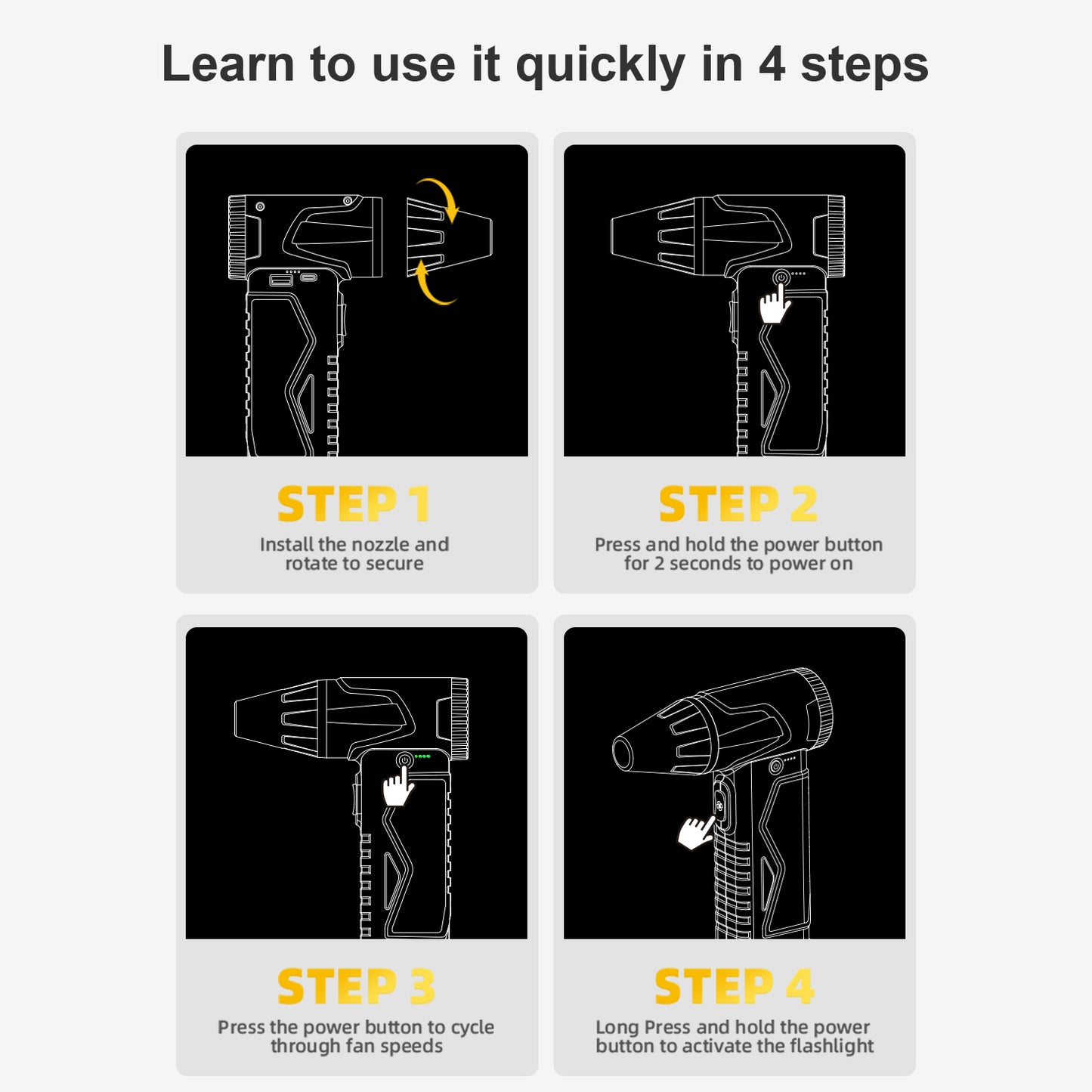 Learn to use it quickly in 4 steps

STEP 1
Install the nozzle and rotate to secure

STEP 2
Press and hold the power button for 2 seconds to power on

STEP 3
Press the power button to cycle through fan speeds

STEP 4
Long Press and hold the power button to activate the flashlight